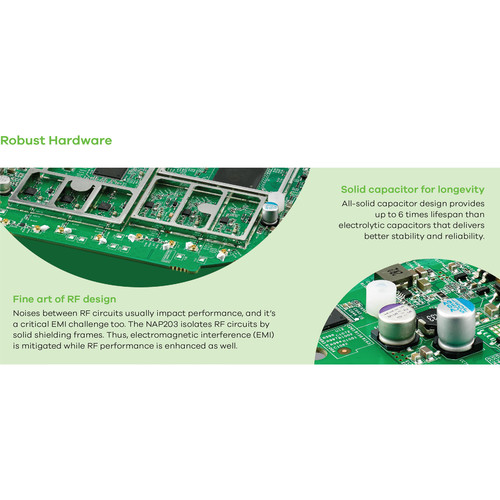 Robust Hardware

Solid capacitor for longevity
All-solid capacitor design provides up to 6 times lifespan than electrolytic capacitors that delivers better stability and reliability.

Fine art of RF design
Noises between RF circuits usually impact performance, and it's a critical EMI challenge too. The NAP203 isolates RF circuits by solid shielding frames. Thus, electromagnetic interference (EMI) is mitigated while RF performance is enhanced as well.