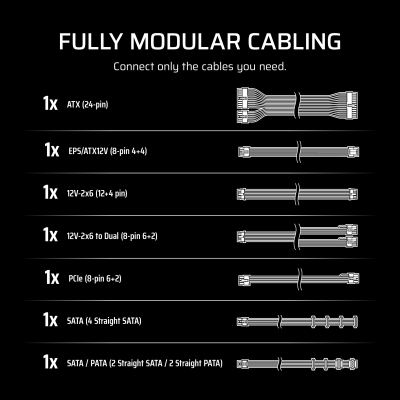 FULLY MODULAR CABLING

Connect only the cables you need.

1x ATX (24-pin)

1x EPS/ATX12V (8-pin 4+4)

1x 12V-2x6 (12+4 pin)

1x 12V-2x6 to Dual (8-pin 6+2)

1x PCIe (8-pin 6+2)

1x SATA (4 Straight SATA)

1x SATA / PATA (2 Straight SATA / 2 Straight PATA)